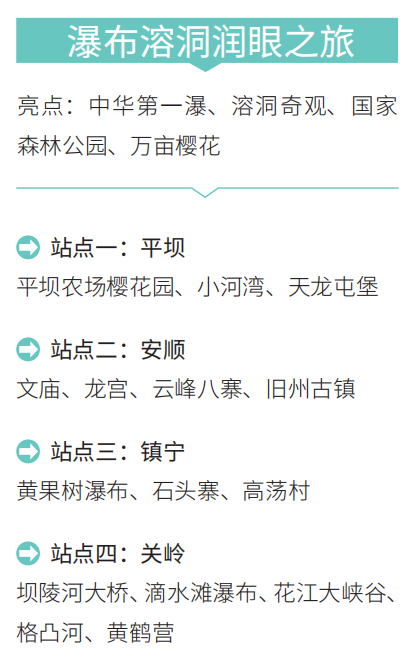 瀑布溶洞润眼之旅

亮点：中华第一瀑、溶洞奇观、国家森林公园、万亩樱花

➡ 站点一：平坝
平坝农场樱花园、小河湾、天龙屯堡

➡ 站点二：安顺
文庙、龙宫、云峰八寨、旧州古镇

➡ 站点三：镇宁
黄果树瀑布、石头寨、高荡村

➡ 站点四：关岭
坝陵河大桥、滴水滩瀑布、花江大峡谷、格凸河、黄鹤营