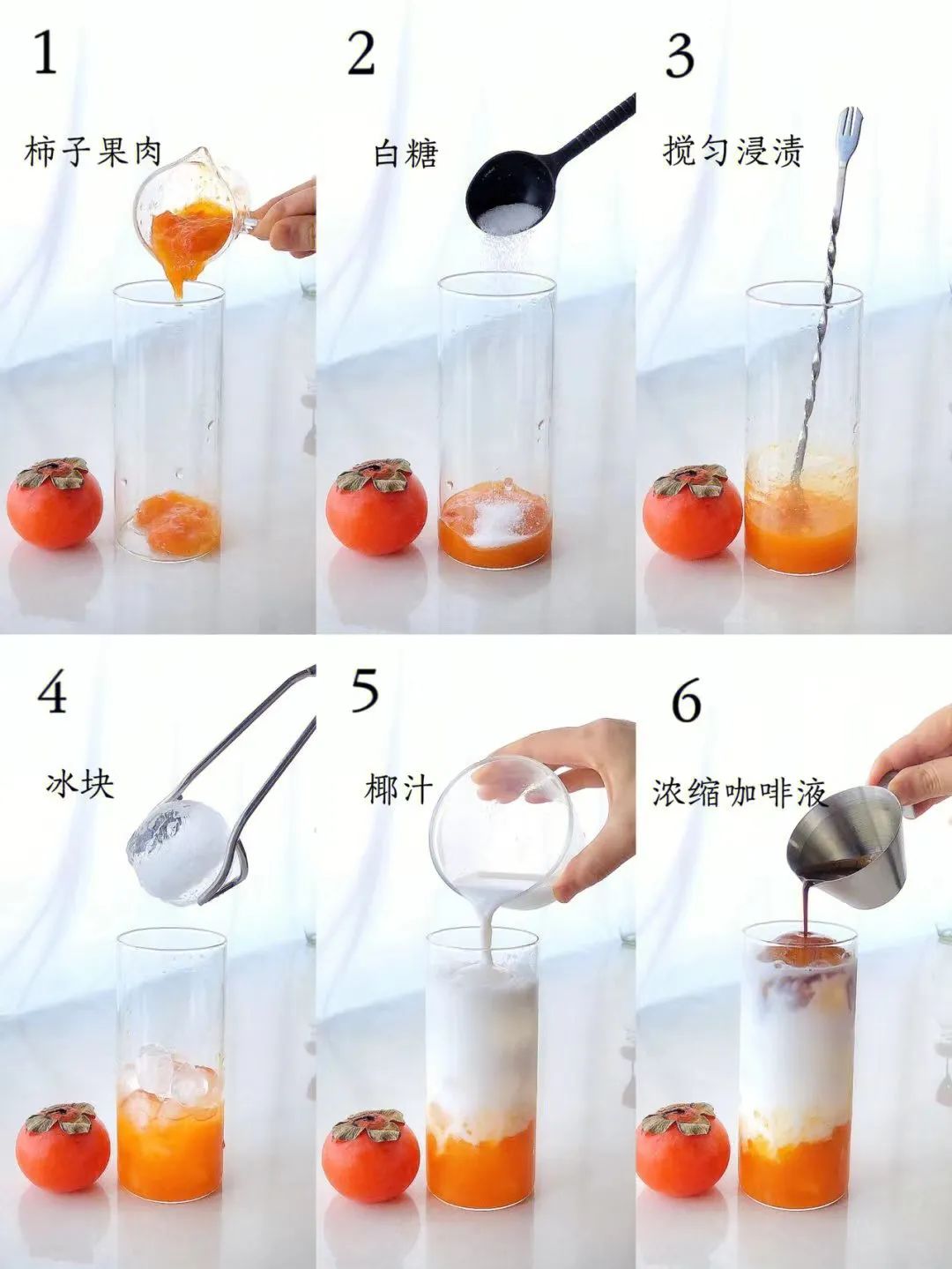 1

柿子果肉

2

白糖

3

搅匀浸渍

4

冰块

5

椰汁

6

浓缩咖啡液