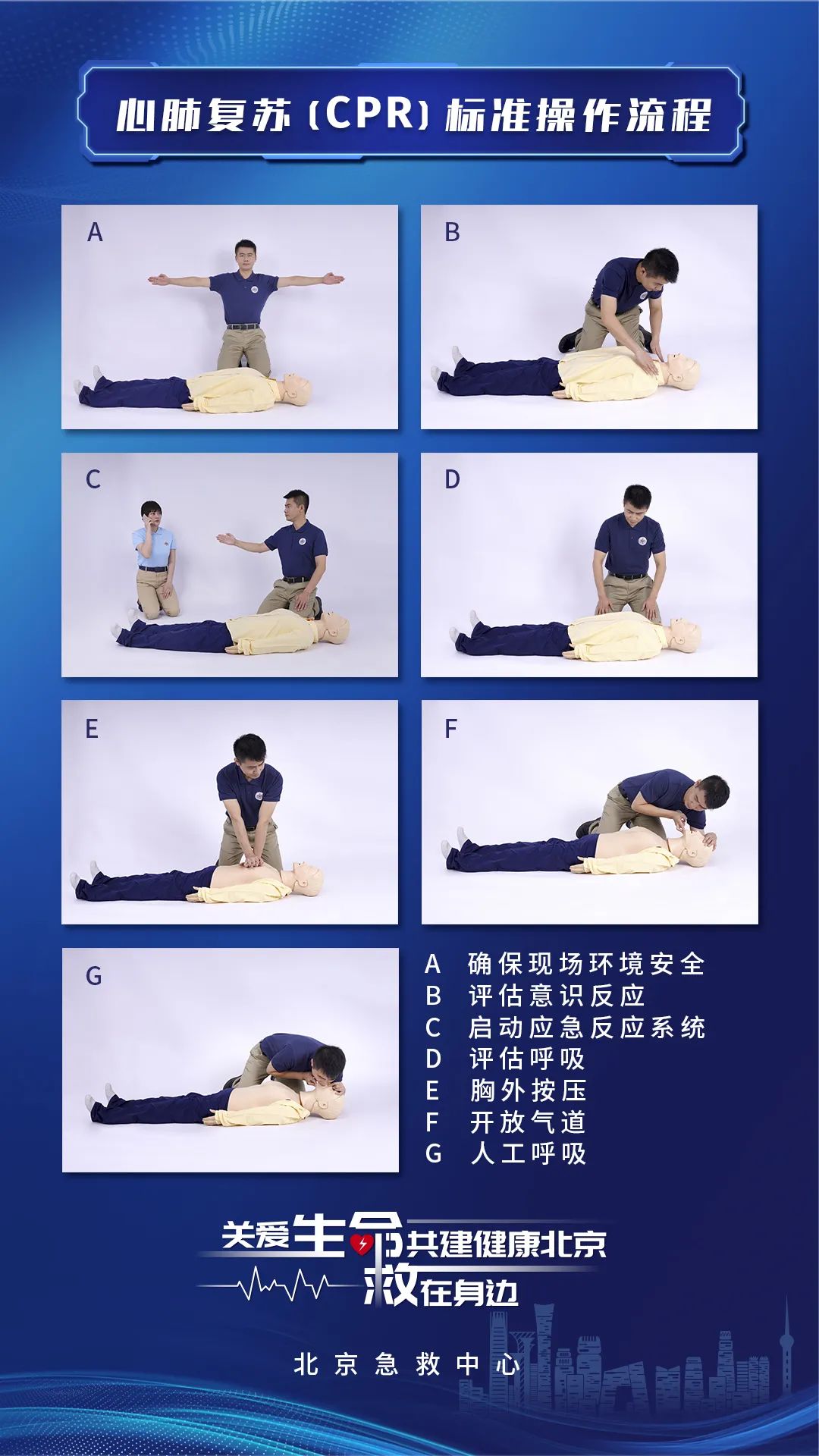 心肺复苏（CPR）标准操作流程

A

B

C

D

E

F

G

A 确保现场环境安全
B 评估意识反应
C 启动应急反应系统
D 评估呼吸
E 胸外按压
F 开放气道
G 人工呼吸

关爱生命 共建健康北京
救在身边

北京急救中心