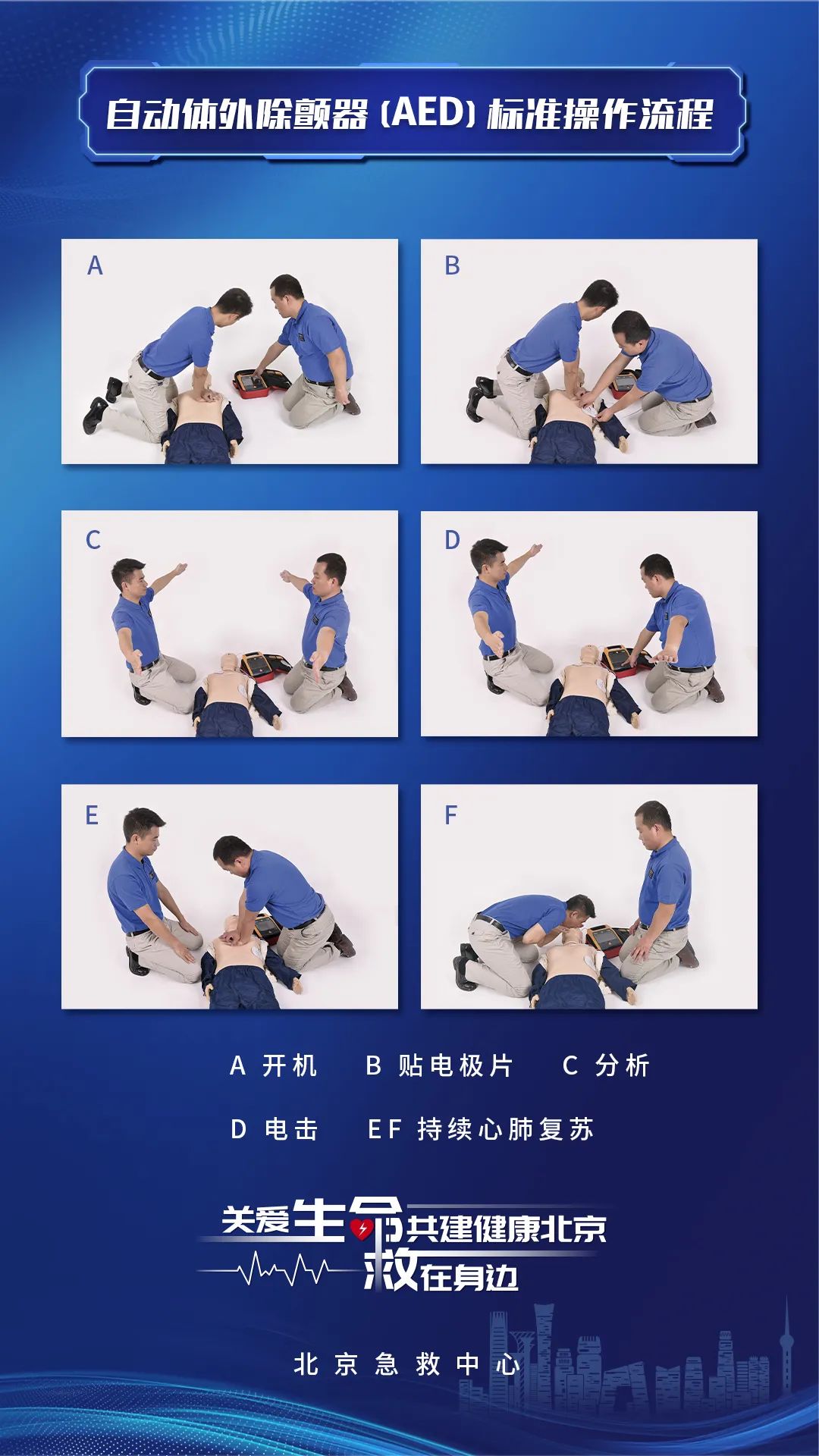 自动体外除颤器（AED）标准操作流程

A

B

C

D

E

F

A 开机　B 贴电极片　C 分析

D 电击　EF 持续心肺复苏

关爱生命 共建健康北京
救在身边

北京急救中心