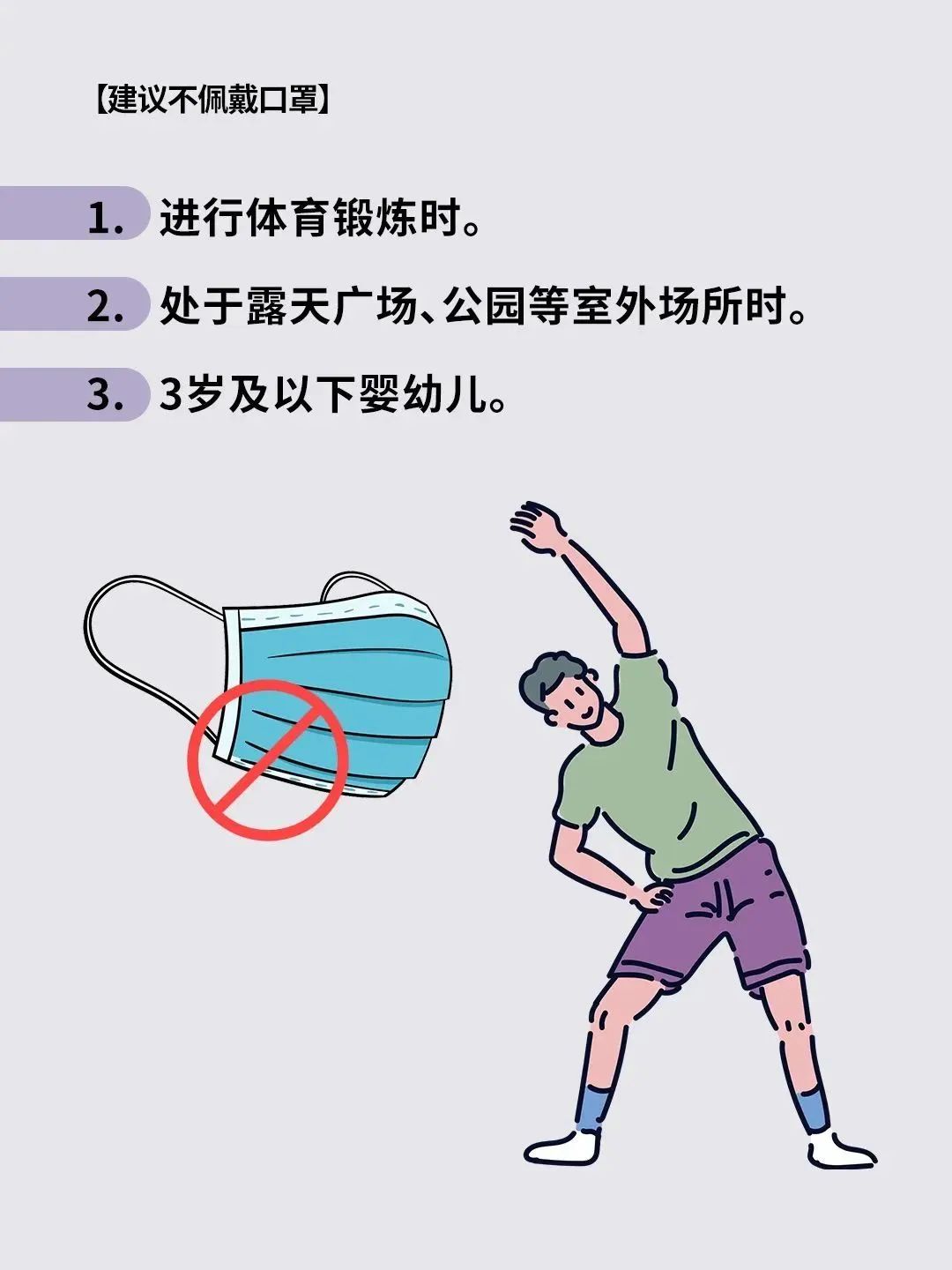 【建议不佩戴口罩】

1. 进行体育锻炼时。

2. 处于露天广场、公园等室外场所时。

3. 3岁及以下婴幼儿。