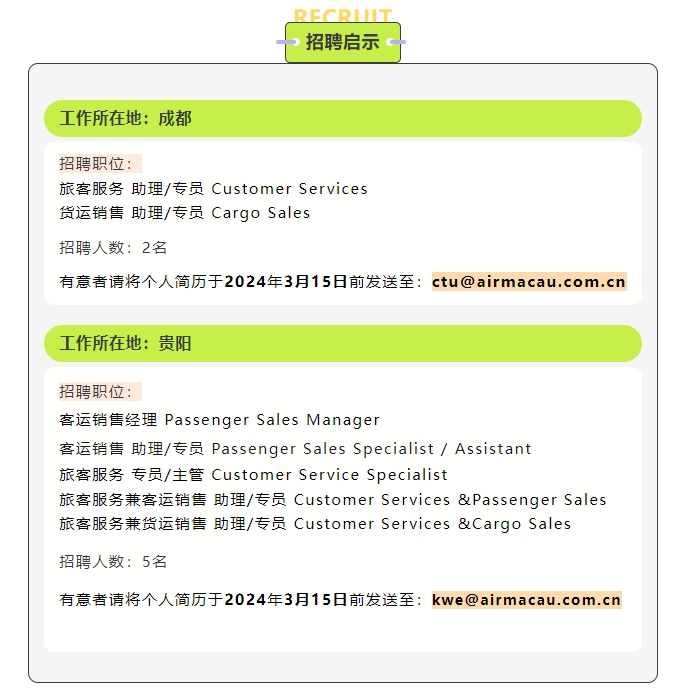 RECRUIT
招聘启示

工作所在地：成都

招聘职位：
旅客服务 助理/专员 Customer Services
货运销售 助理/专员 Cargo Sales

招聘人数：2名

有意者请将个人简历于2024年3月15日前发送至：ctu@airmacau.com.cn

工作所在地：贵阳

招聘职位：
客运销售经理 Passenger Sales Manager
客运销售 助理/专员 Passenger Sales Specialist / Assistant
旅客服务 专员/主管 Customer Service Specialist
旅客服务兼客运销售 助理/专员 Customer Services &Passenger Sales
旅客服务兼货运销售 助理/专员 Customer Services &Cargo Sales

招聘人数：5名

有意者请将个人简历于2024年3月15日前发送至：kwe@airmacau.com.cn