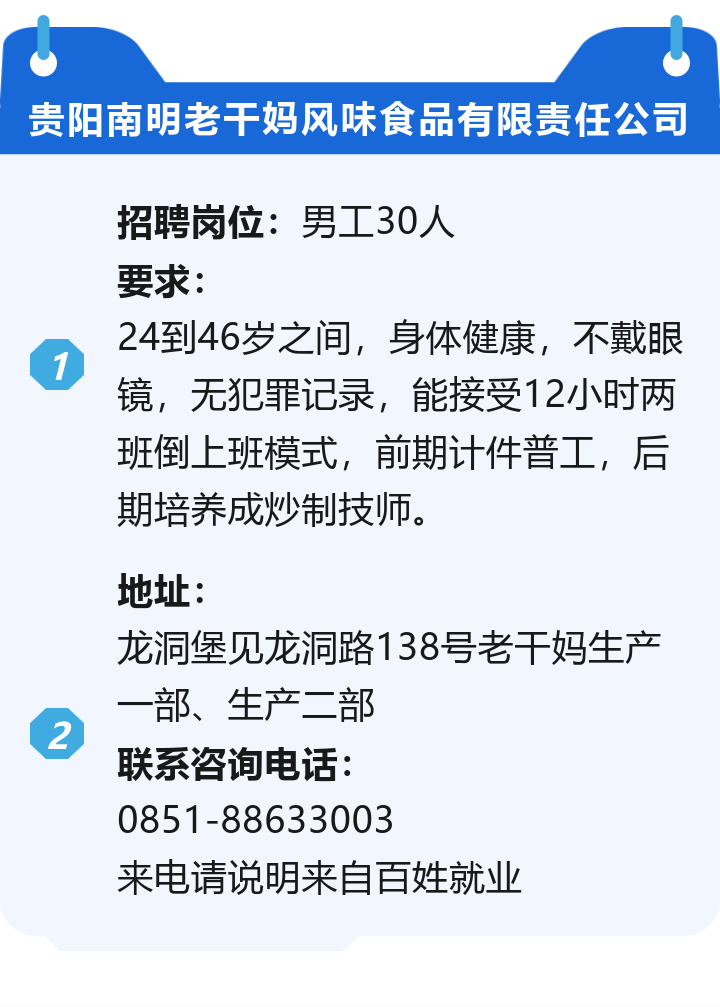 贵阳南明老干妈风味食品有限责任公司

1

招聘岗位：男工30人
要求：
24到46岁之间，身体健康，不戴眼镜，无犯罪记录，能接受12小时两班倒上班模式，前期计件普工，后期培养成炒制技师。

2

地址：
龙洞堡见龙洞路138号老干妈生产一部、生产二部
联系咨询电话：
0851-88633003
来电请说明来自百姓就业