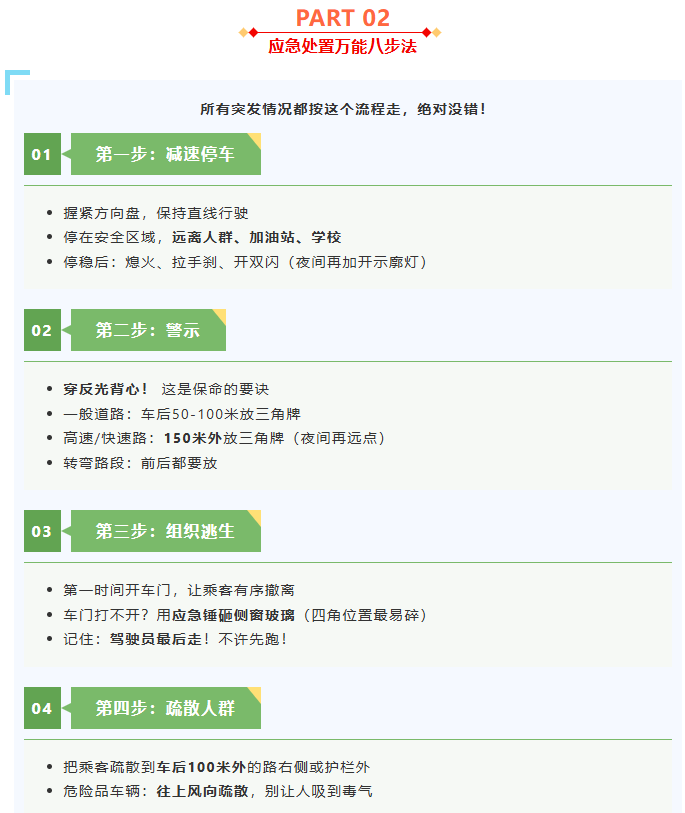 PART 02
应急处置万能八步法

所有突发情况都按这个流程走，绝对没错！

01
第一步：减速停车

• 握紧方向盘，保持直线行驶
• 停在安全区域，远离人群、加油站、学校
• 停稳后：熄火、拉手刹、开双闪（夜间再加开示廓灯）

02
第二步：警示

• 穿反光背心！ 这是保命的要诀
• 一般道路：车后50-100米放三角牌
• 高速/快速路：150米外放三角牌（夜间再远点）
• 转弯路段：前后都要放

03
第三步：组织逃生

• 第一时间开车门，让乘客有序撤离
• 车门打不开？用应急锤砸侧窗玻璃（四角位置最易碎）
• 记住：驾驶员最后走！不许先跑！

04
第四步：疏散人群

• 把乘客疏散到车后100米外的路右侧或护栏外
• 危险品车辆：往上风向疏散，别让人吸到毒气